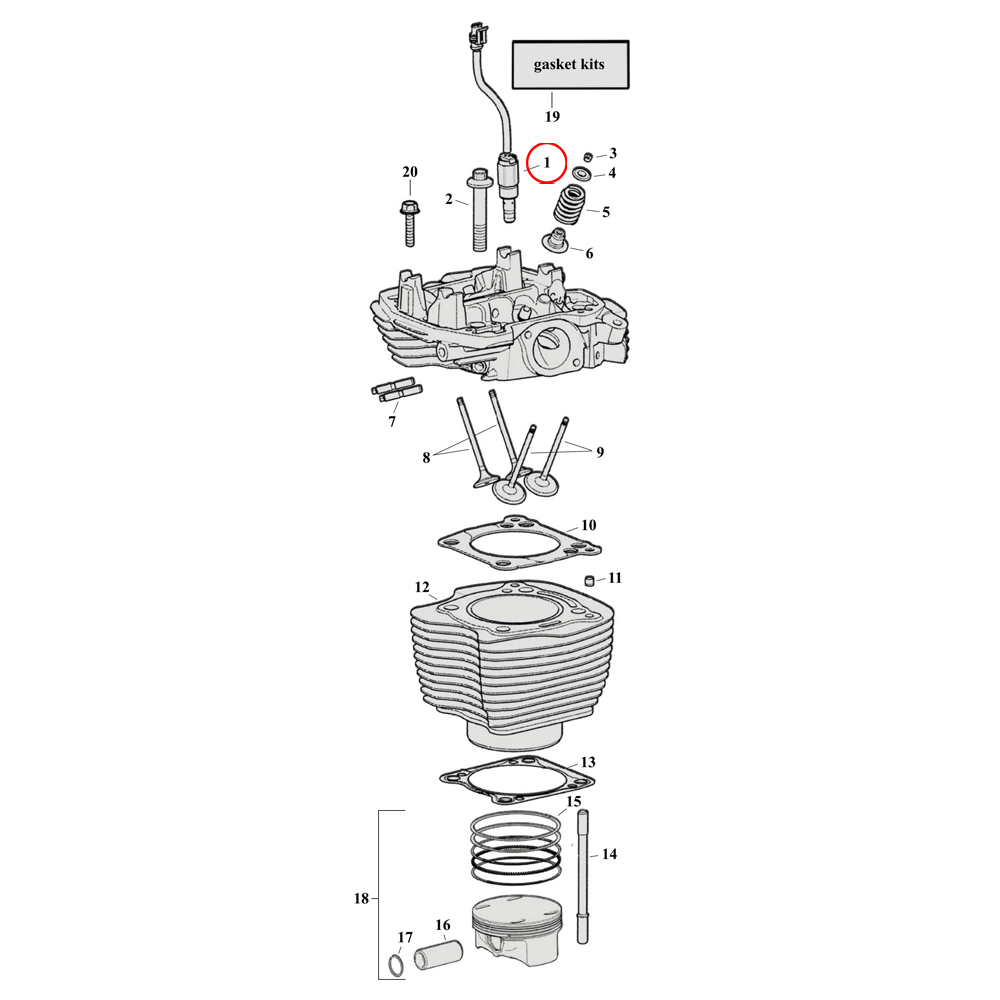 gasket kits

19

1

3

4

20

2

5

6

7

8

9

10

11

12

13

15

14

18

17

16